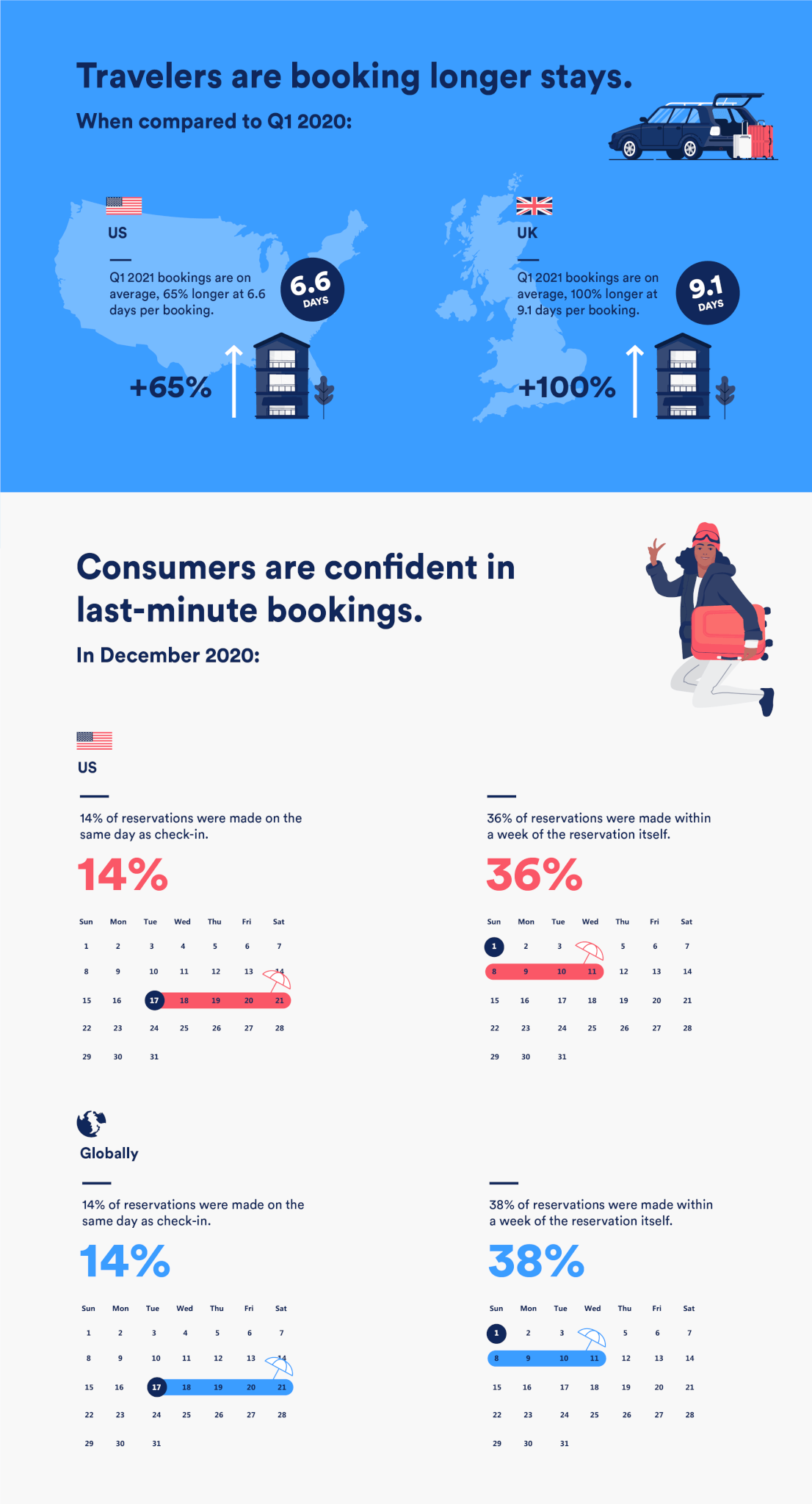 Travelers are booking longer stays.

When compared to Q1 2020:

US

Q1 2021 bookings are on average, 65% longer at 6.6 days per booking.

6.6 DAYS

+65%

UK

Q1 2021 bookings are on average, 100% longer at 9.1 days per booking.

9.1 DAYS

+100%

Consumers are confident in last-minute bookings.

In December 2020:

US

14% of reservations were made on the same day as check-in.

14%

| Sun | Mon | Tue | Wed | Thu | Fri | Sat |
|---|---|---|---|---|---|---|
| 1 | 2 | 3 | 4 | 5 | 6 | 7 |
| 8 | 9 | 10 | 11 | 12 | 13 | 14 |
| 15 | 16 | 17 | 18 | 19 | 20 | 21 |
| 22 | 23 | 24 | 25 | 26 | 27 | 28 |
| 29 | 30 | 31 | | | | |

36% of reservations were made within a week of the reservation itself.

36%

| Sun | Mon | Tue | Wed | Thu | Fri | Sat |
|---|---|---|---|---|---|---|
| 1 | 2 | 3 | | 5 | 6 | 7 |
| 8 | 9 | 10 | 11 | 12 | 13 | 14 |
| 15 | 16 | 17 | 18 | 19 | 20 | 21 |
| 22 | 23 | 24 | 25 | 26 | 27 | 28 |
| 29 | 30 | 31 | | | | |

Globally

14% of reservations were made on the same day as check-in.

14%

| Sun | Mon | Tue | Wed | Thu | Fri | Sat |
|---|---|---|---|---|---|---|
| 1 | 2 | 3 | 4 | 5 | 6 | 7 |
| 8 | 9 | 10 | 11 | 12 | 13 | 14 |
| 15 | 16 | 17 | 18 | 19 | 20 | 21 |
| 22 | 23 | 24 | 25 | 26 | 27 | 28 |
| 29 | 30 | 31 | | | | |

38% of reservations were made within a week of the reservation itself.

38%

| Sun | Mon | Tue | Wed | Thu | Fri | Sat |
|---|---|---|---|---|---|---|
| 1 | 2 | 3 | | 5 | 6 | 7 |
| 8 | 9 | 10 | 11 | 12 | 13 | 14 |
| 15 | 16 | 17 | 18 | 19 | 20 | 21 |
| 22 | 23 | 24 | 25 | 26 | 27 | 28 |
| 29 | 30 | 31 | | | | |