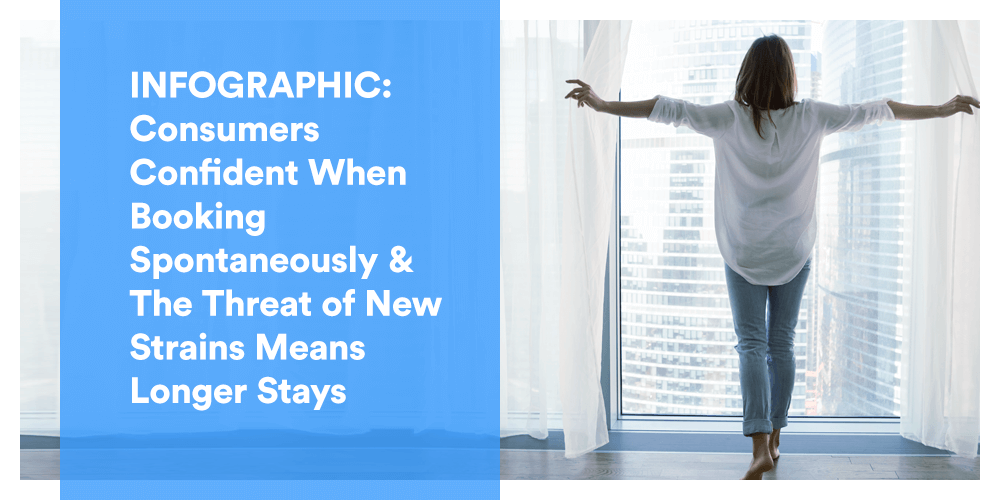 INFOGRAPHIC: Consumers Confident When Booking Spontaneously & The Threat of New Strains Means Longer Stays