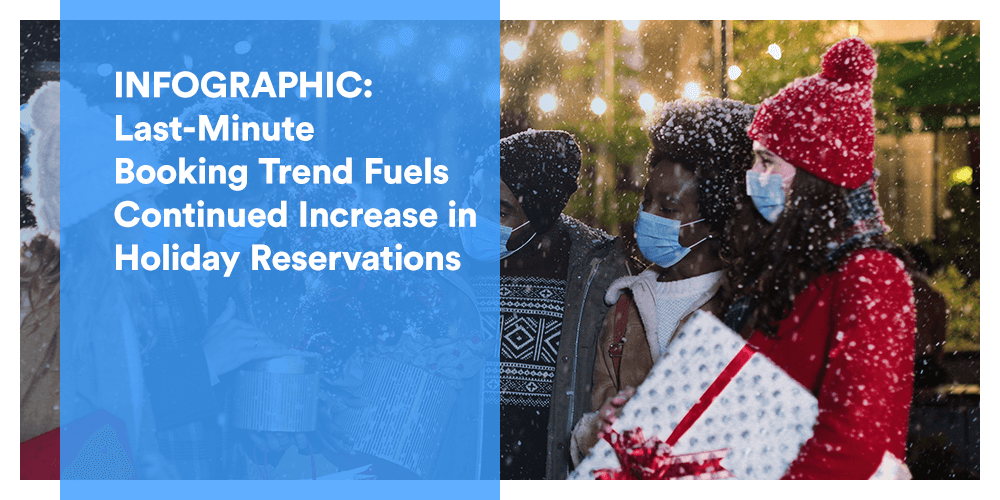 INFOGRAPHIC:
Last-Minute Booking Trend Fuels Continued Increase in Holiday Reservations