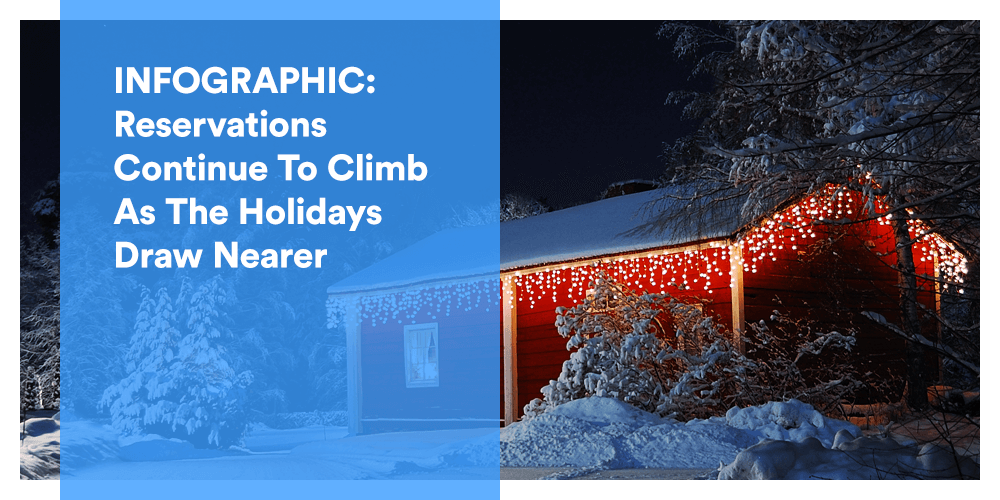 INFOGRAPHIC: Reservations Continue To Climb As The Holidays Draw Nearer