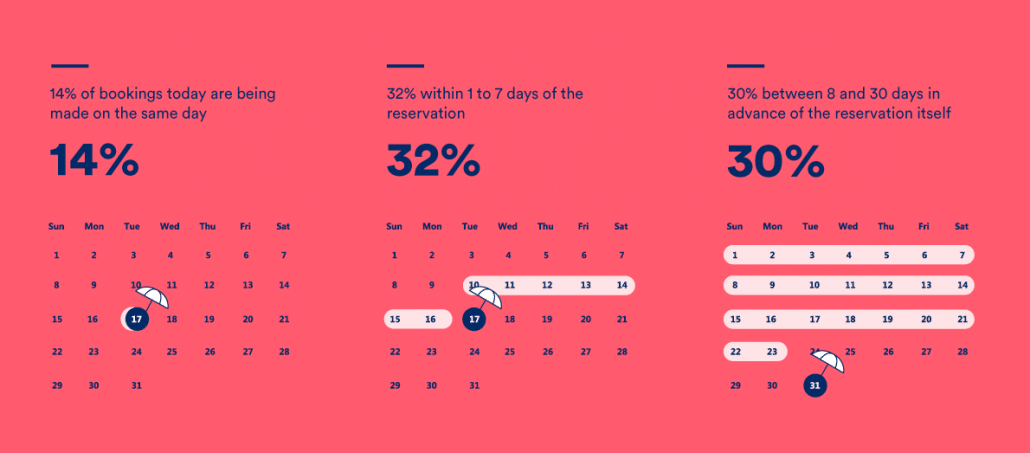 14% of bookings today are being made on the same day

14%

| Sun | Mon | Tue | Wed | Thu | Fri | Sat |
|---|---|---|---|---|---|---|
| 1 | 2 | 3 | 4 | 5 | 6 | 7 |
| 8 | 9 | 10 | 11 | 12 | 13 | 14 |
| 15 | 16 | 17 | 18 | 19 | 20 | 21 |
| 22 | 23 | 24 | 25 | 26 | 27 | 28 |
| 29 | 30 | 31 | | | | |

32% within 1 to 7 days of the reservation

32%

| Sun | Mon | Tue | Wed | Thu | Fri | Sat |
|---|---|---|---|---|---|---|
| 1 | 2 | 3 | 4 | 5 | 6 | 7 |
| 8 | 9 | 10 | 11 | 12 | 13 | 14 |
| 15 | 16 | 17 | 18 | 19 | 20 | 21 |
| 22 | 23 | 24 | 25 | 26 | 27 | 28 |
| 29 | 30 | 31 | | | | |

30% between 8 and 30 days in advance of the reservation itself

30%

| Sun | Mon | Tue | Wed | Thu | Fri | Sat |
|---|---|---|---|---|---|---|
| 1 | 2 | 3 | 4 | 5 | 6 | 7 |
| 8 | 9 | 10 | 11 | 12 | 13 | 14 |
| 15 | 16 | 17 | 18 | 19 | 20 | 21 |
| 22 | 23 | 24 | 25 | 26 | 27 | 28 |
| 29 | 30 | 31 | | | | |